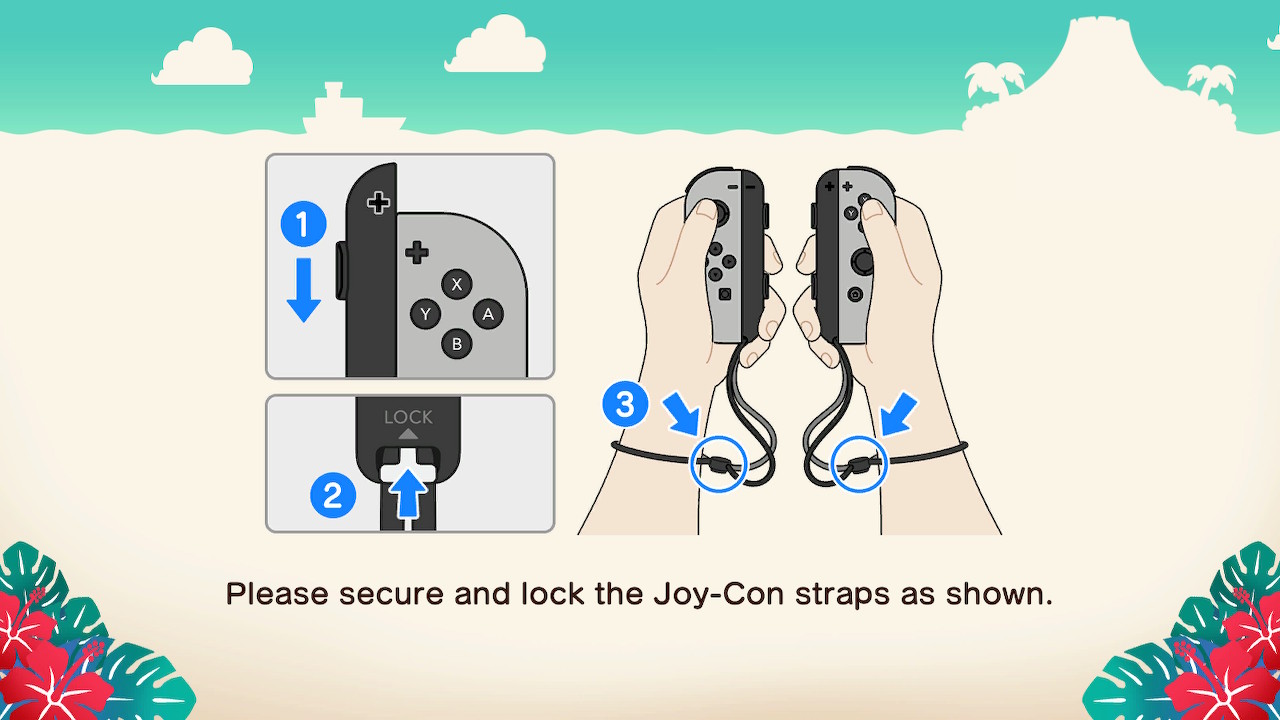 1

X
Y
A
B

LOCK

2

3

Please secure and lock the Joy-Con straps as shown.