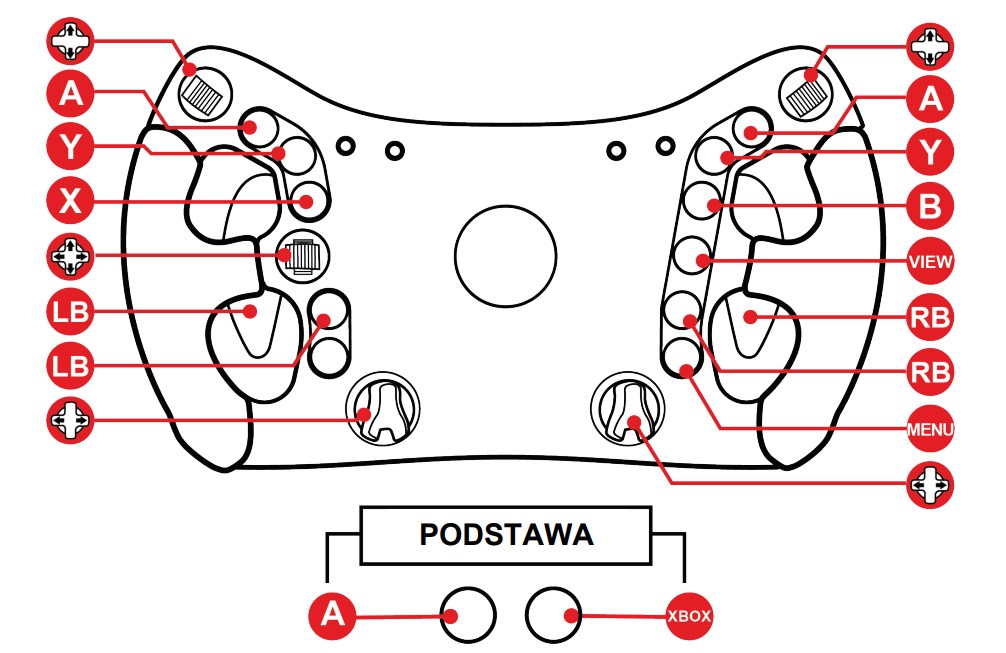 A
Y
X
LB
LB

A
Y
B
VIEW
RB
RB
MENU

PODSTAWA

A
XBOX