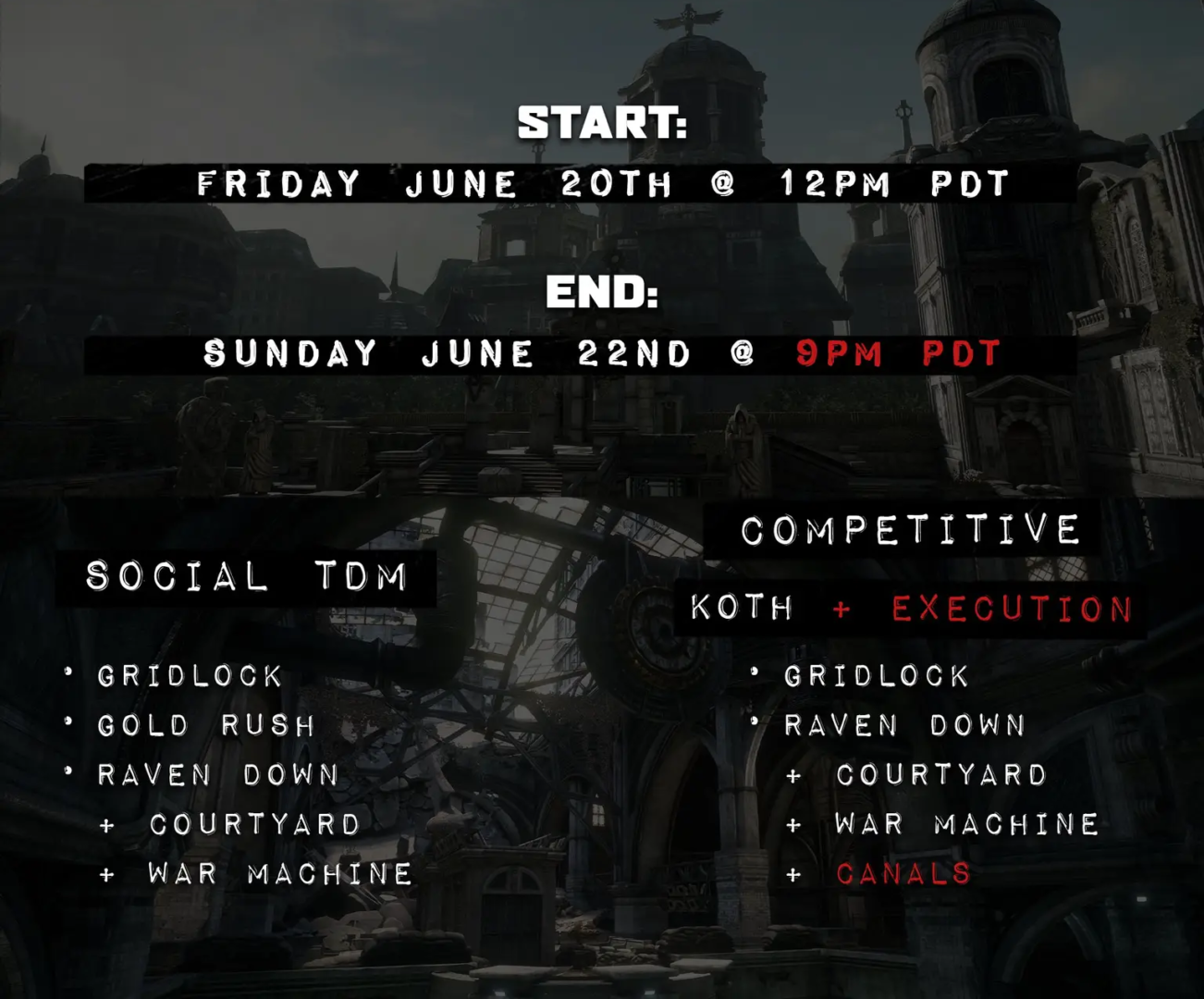 START:

FRIDAY JUNE 20TH @ 12PM PDT

END:

SUNDAY JUNE 22ND @ 9PM PDT

SOCIAL TDM

• GRIDLOCK
• GOLD RUSH
• RAVEN DOWN
+ COURTYARD
+ WAR MACHINE

COMPETITIVE

KOTH + EXECUTION

• GRIDLOCK
• RAVEN DOWN
+ COURTYARD
+ WAR MACHINE
+ CANALS