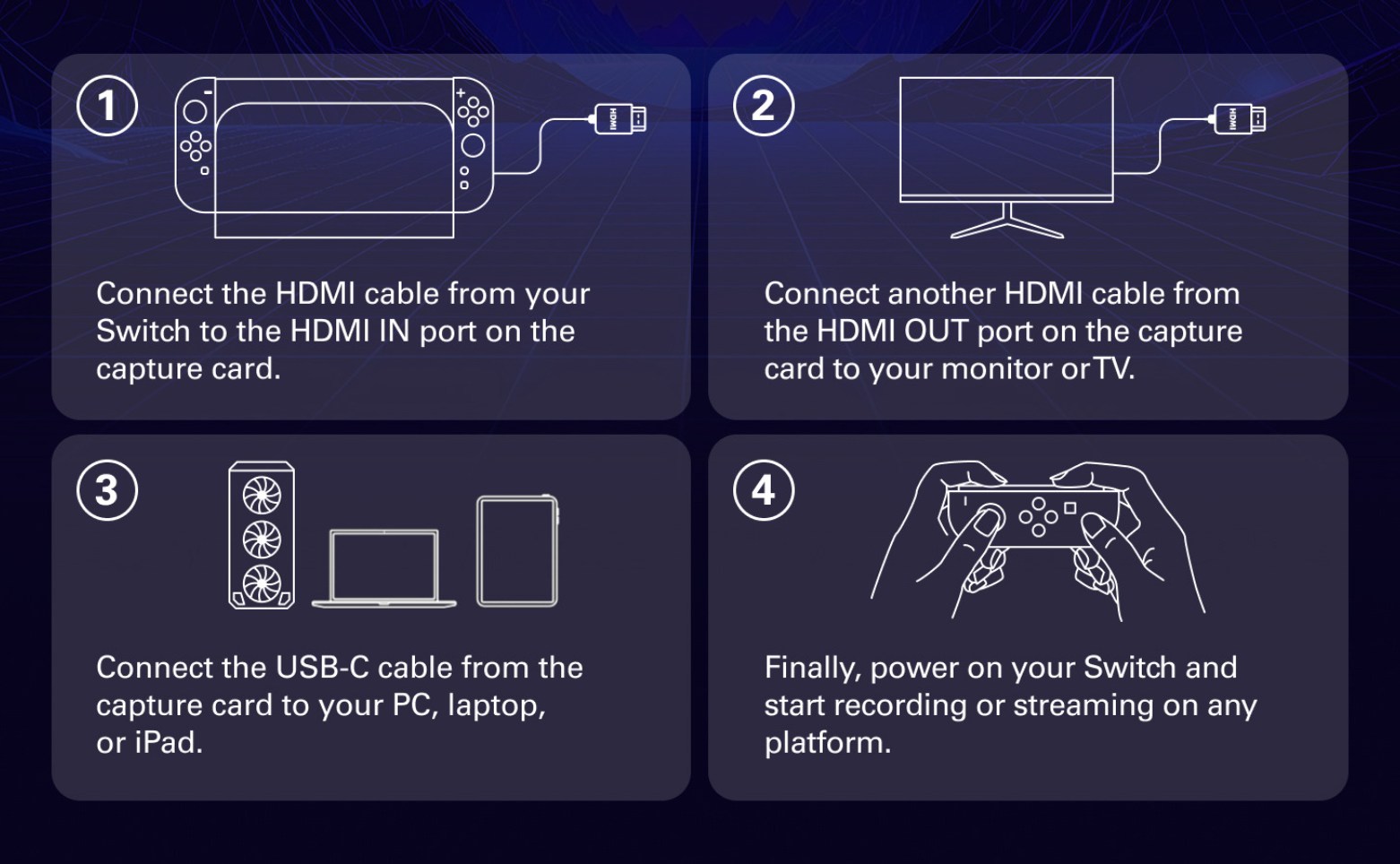 1

HDMI

Connect the HDMI cable from your Switch to the HDMI IN port on the capture card.

2

HDMI

Connect another HDMI cable from the HDMI OUT port on the capture card to your monitor or TV.

3

Connect the USB-C cable from the capture card to your PC, laptop, or iPad.

4

Finally, power on your Switch and start recording or streaming on any platform.